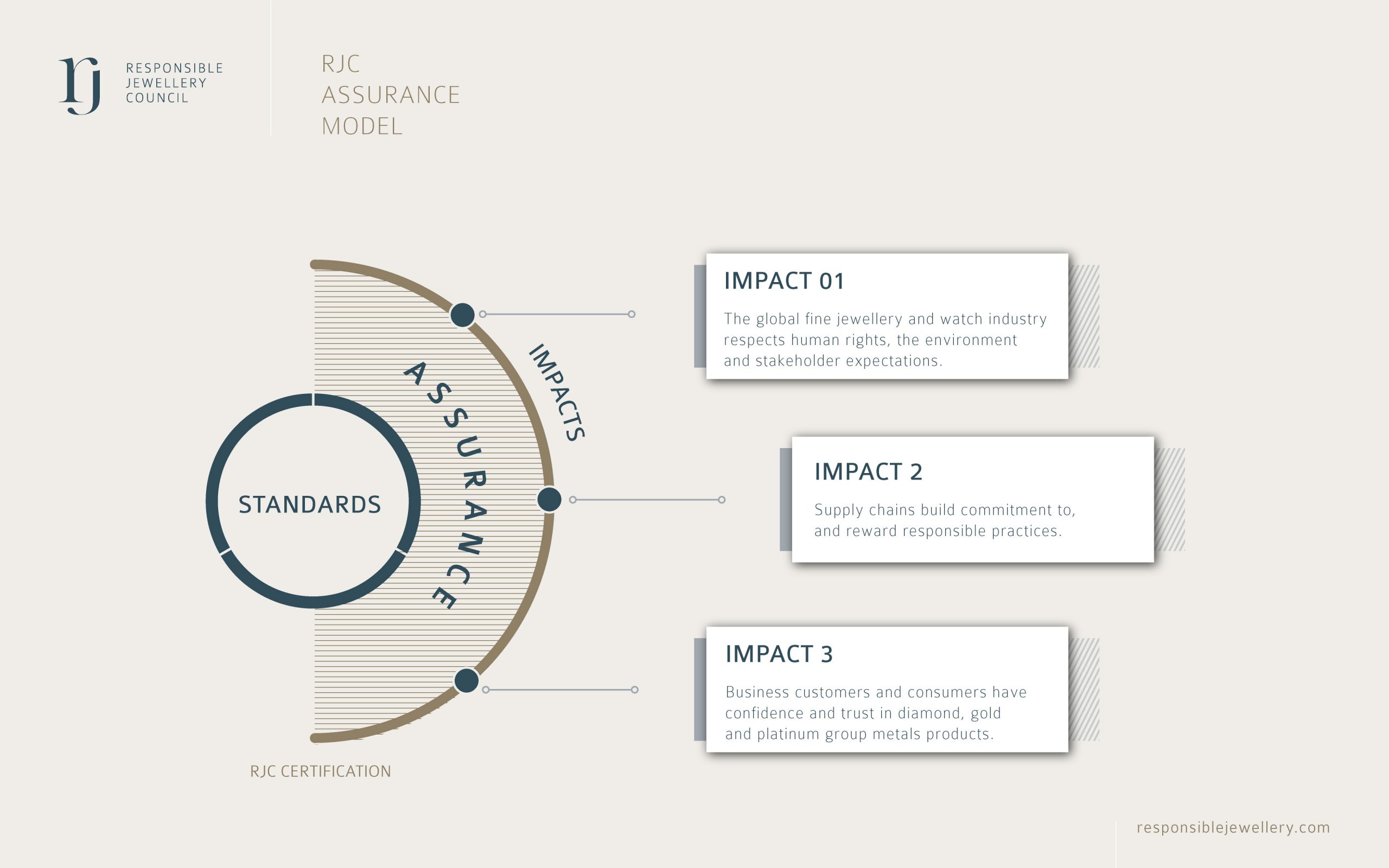 rj RESPONSIBLE JEWELLERY COUNCIL

RJC ASSURANCE MODEL

STANDARDS

ASSURANCE

IMPACTS

RJC CERTIFICATION

IMPACT 01

The global fine jewellery and watch industry respects human rights, the environment and stakeholder expectations.

IMPACT 2

Supply chains build commitment to, and reward responsible practices.

IMPACT 3

Business customers and consumers have confidence and trust in diamond, gold and platinum group metals products.

responsiblejewellery.com